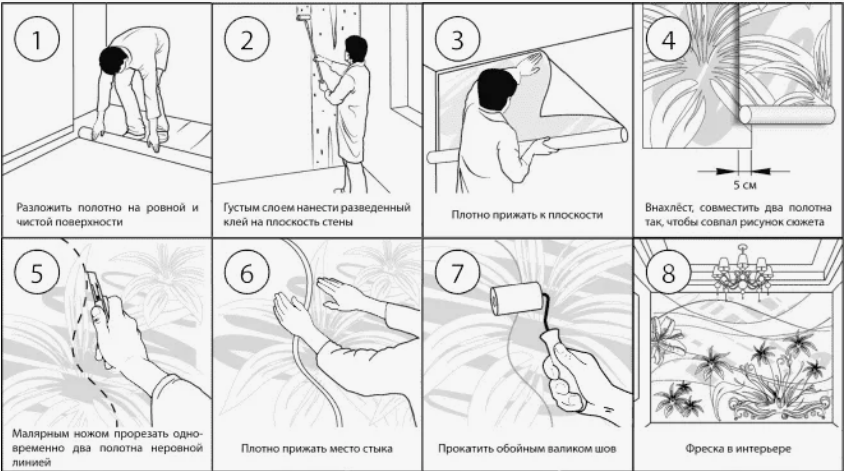 1

Разложить полотно на ровной и чистой поверхности

2

Густым слоем нанести разведенный клей на плоскость стены

3

Плотно прижать к плоскости

4

5 см

Внахлёст, совместить два полотна так, чтобы совпал рисунок сюжета

5

Малярным ножом прорезать одновременно два полотна неровной линией

6

Плотно прижать место стыка

7

Прокатить обойным валиком шов

8

Фреска в интерьере